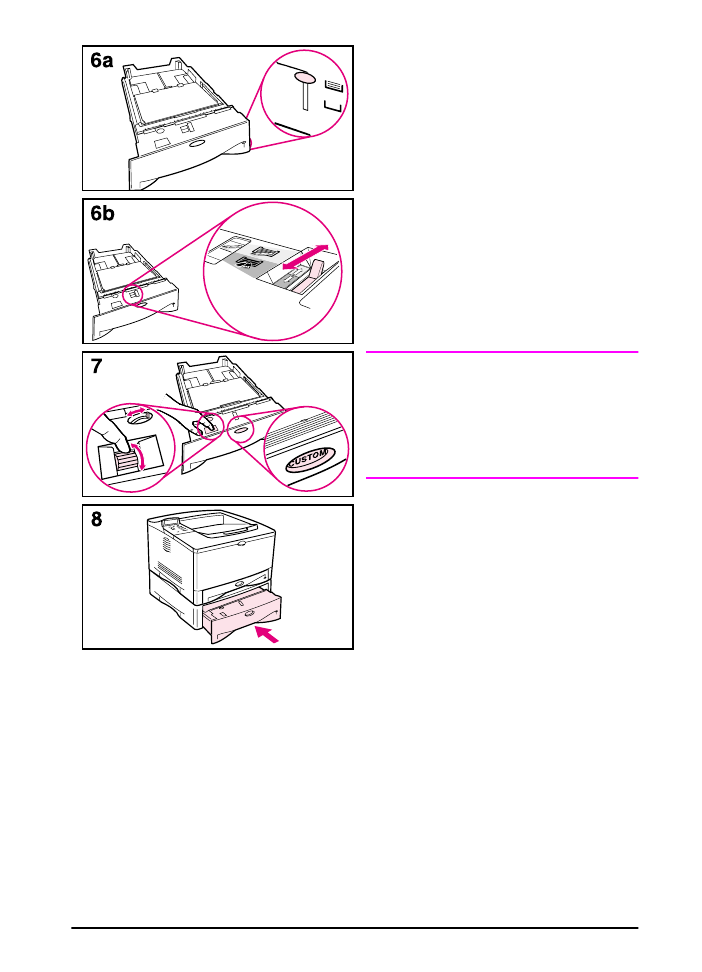 6a

6b

7

CUSTOM

8